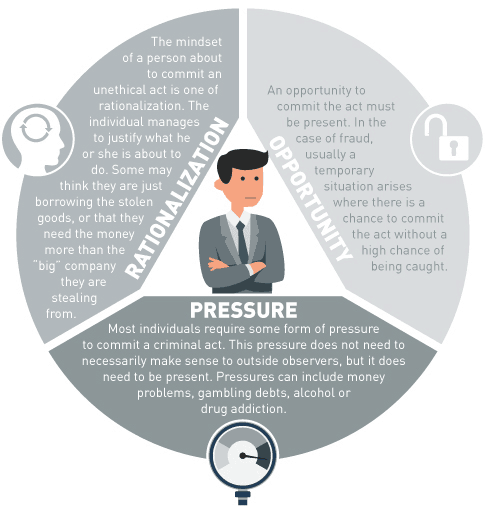 RATIONALIZATION

The mindset of a person about to commit an unethical act is one of rationalization. The individual manages to justify what he or she is about to do. Some may think they are just borrowing the stolen goods, or that they need the money more than the "big" company they are stealing from.

OPPORTUNITY

An opportunity to commit the act must be present. In the case of fraud, usually a temporary situation arises where there is a chance to commit the act without a high chance of being caught.

PRESSURE

Most individuals require some form of pressure to commit a criminal act. This pressure does not need to necessarily make sense to outside observers, but it does need to be present. Pressures can include money problems, gambling debts, alcohol or drug addiction.