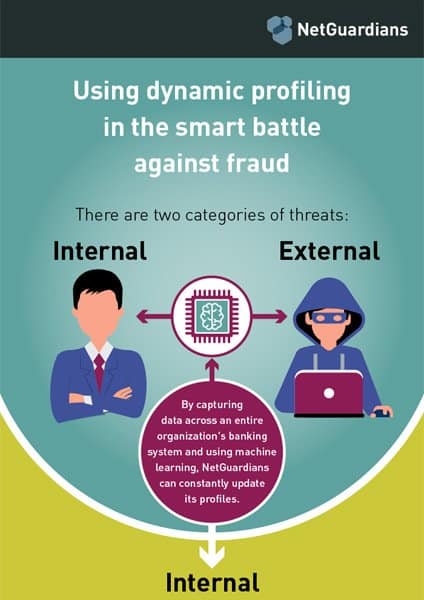 NetGuardians

Using dynamic profiling in the smart battle against fraud

There are two categories of threats:

Internal

External

By capturing data across an entire organization's banking system and using machine learning, NetGuardians can constantly update its profiles.

Internal